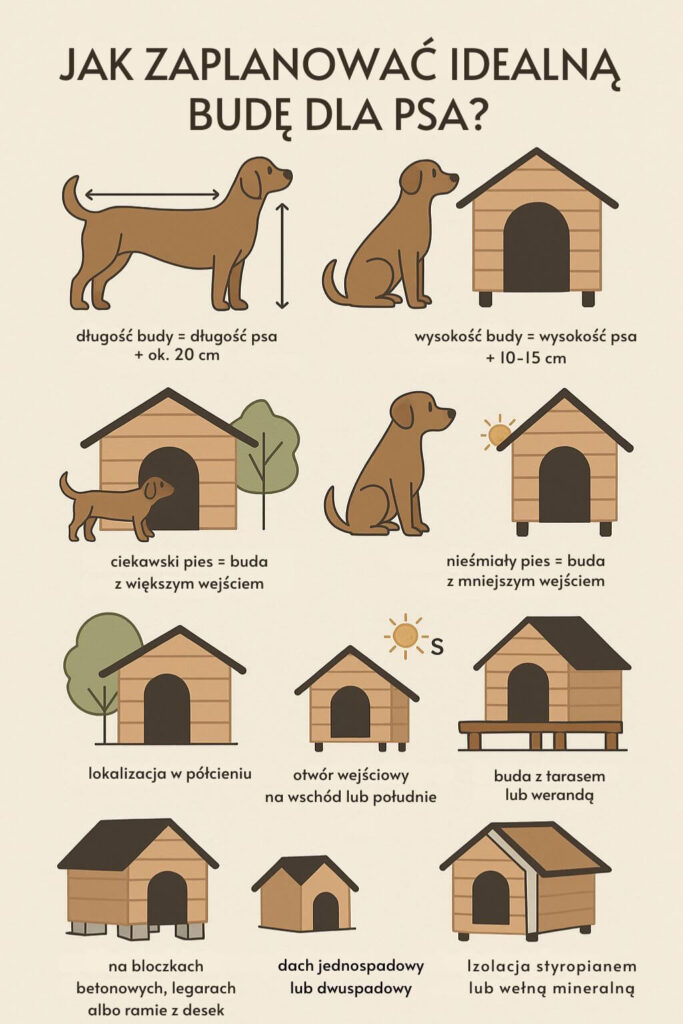 JAK ZAPLANOWAĆ IDEALNĄ BUDĘ DLA PSA?

długość budy = długość psa + ok. 20 cm

wysokość budy = wysokość psa + 10-15 cm

ciekawski pies = buda z większym wejściem

nieśmiały pies = buda z mniejszym wejściem

S

lokalizacja w półcieniu

otwór wejściowy na wschód lub południe

buda z tarasem lub werandą

na bloczkach betonowych, legarach albo ramie z desek

dach jednospadowy lub dwuspadowy

Izolacja styropianem lub wełną mineralną