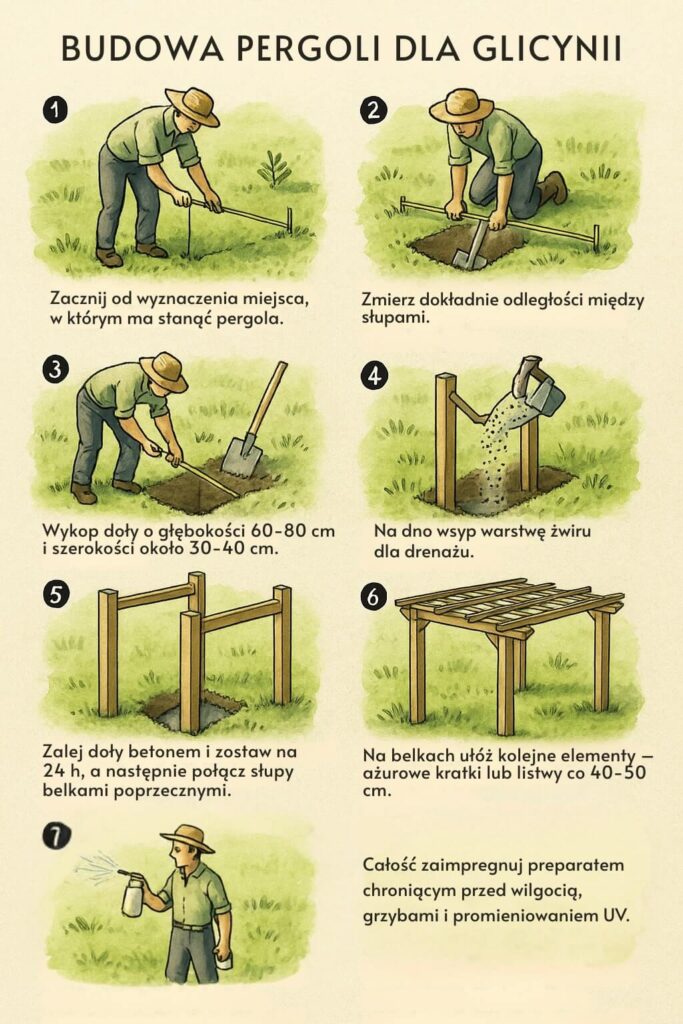 BUDOWA PERGOLI DLA GLICYNII

1

Zacznij od wyznaczenia miejsca, w którym ma stanąć pergola.

2

Zmierz dokładnie odległości między słupami.

3

Wykop doły o głębokości 60-80 cm i szerokości około 30-40 cm.

4

Na dno wsyp warstwę żwiru dla drenażu.

5

Zalej doły betonem i zostaw na 24 h, a następnie połącz słupy belkami poprzecznymi.

6

Na belkach ułóż kolejne elementy — ażurowe kratki lub listwy co 40-50 cm.

7

Całość zaimpregnuj preparatem chroniącym przed wilgocią, grzybami i promieniowaniem UV.