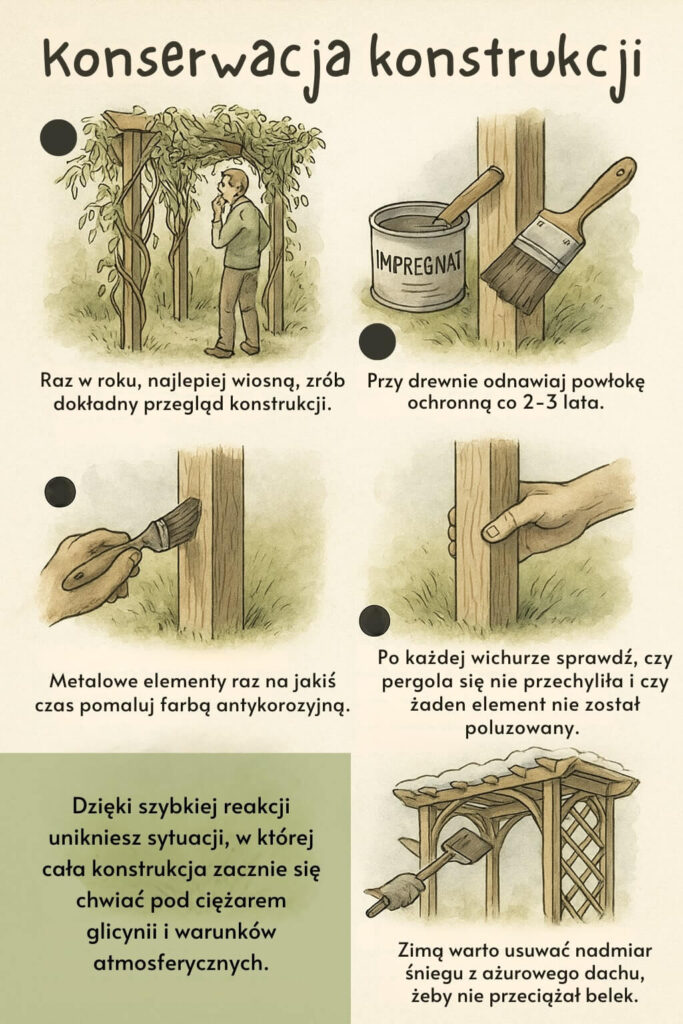 Konserwacja konstrukcji

Raz w roku, najlepiej wiosną, zrób dokładny przegląd konstrukcji.

IMPREGNAT

Przy drewnie odnawiaj powłokę ochronną co 2-3 lata.

Metalowe elementy raz na jakiś czas pomaluj farbą antykorozyjną.

Po każdej wichurze sprawdź, czy pergola się nie przechyliła i czy żaden element nie został poluzowany.

Dzięki szybkiej reakcji unikniesz sytuacji, w której cała konstrukcja zacznie się chwiać pod ciężarem glicynii i warunków atmosferycznych.

Zimą warto usuwać nadmiar śniegu z ażurowego dachu, żeby nie przeciążał belek.