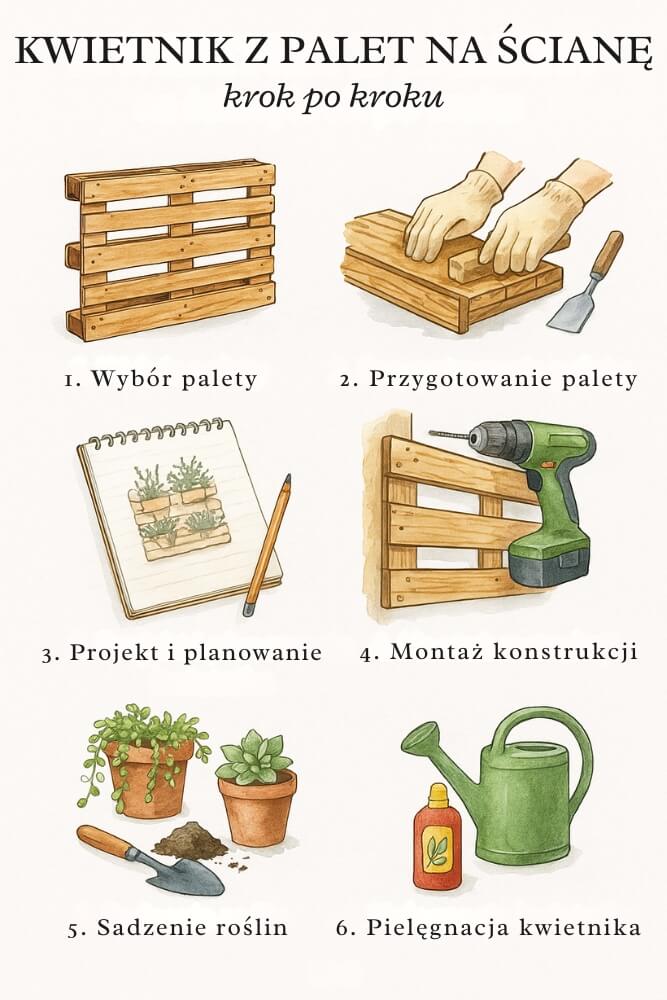 KWIETNIK Z PALET NA ŚCIANĘ
krok po kroku

1. Wybór palety

2. Przygotowanie palety

3. Projekt i planowanie

4. Montaż konstrukcji

5. Sadzenie roślin

6. Pielęgnacja kwietnika