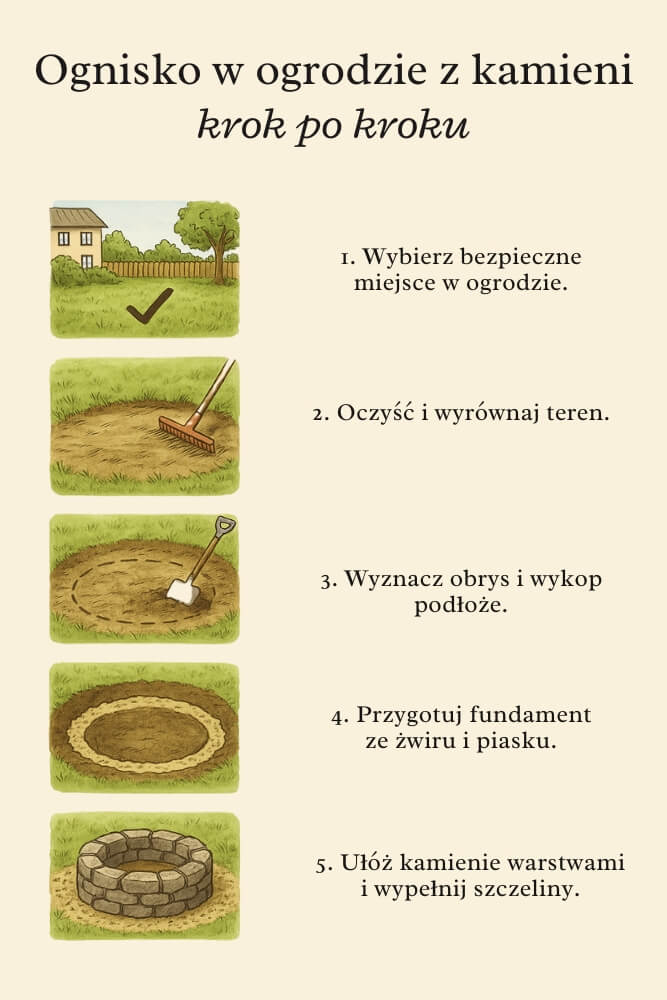 Ognisko w ogrodzie z kamieni
krok po kroku

1. Wybierz bezpieczne miejsce w ogrodzie.

2. Oczyść i wyrównaj teren.

3. Wyznacz obrys i wykop podłoże.

4. Przygotuj fundament ze żwiru i piasku.

5. Ułóż kamienie warstwami i wypełnij szczeliny.