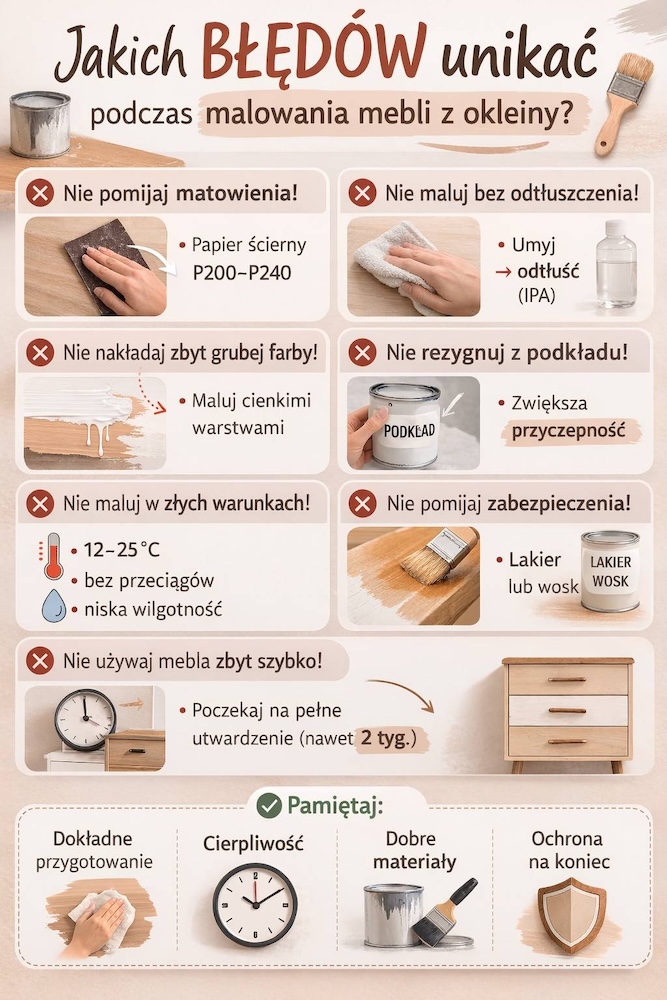 Jakich BŁĘDÓW unikać podczas malowania mebli z okleiny?

Nie pomijaj matowienia!
• Papier ścierny P200–P240

Nie maluj bez odtłuszczenia!
• Umyj → odtłuść (IPA)

Nie nakładaj zbyt grubej farby!
• Maluj cienkimi warstwami

Nie rezygnuj z podkładu!
PODKŁAD
• Zwiększa przyczepność

Nie maluj w złych warunkach!
• 12–25°C
• bez przeciągów
• niska wilgotność

Nie pomijaj zabezpieczenia!
• Lakier lub wosk
LAKIER WOSK

Nie używaj mebla zbyt szybko!
• Poczekaj na pełne utwardzenie (nawet 2 tyg.)

Pamiętaj:
Dokładne przygotowanie
Cierpliwość
Dobre materiały
Ochrona na koniec